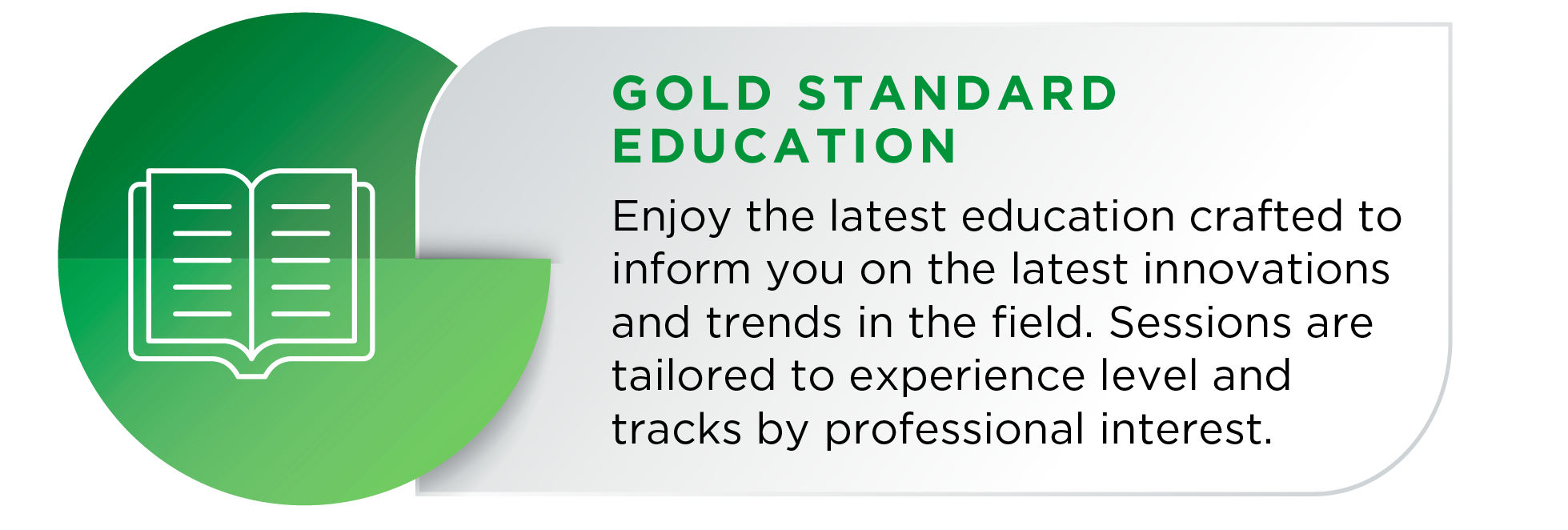 GOLD STANDARD EDUCATION

Enjoy the latest education crafted to inform you on the latest innovations and trends in the field. Sessions are tailored to experience level and tracks by professional interest.