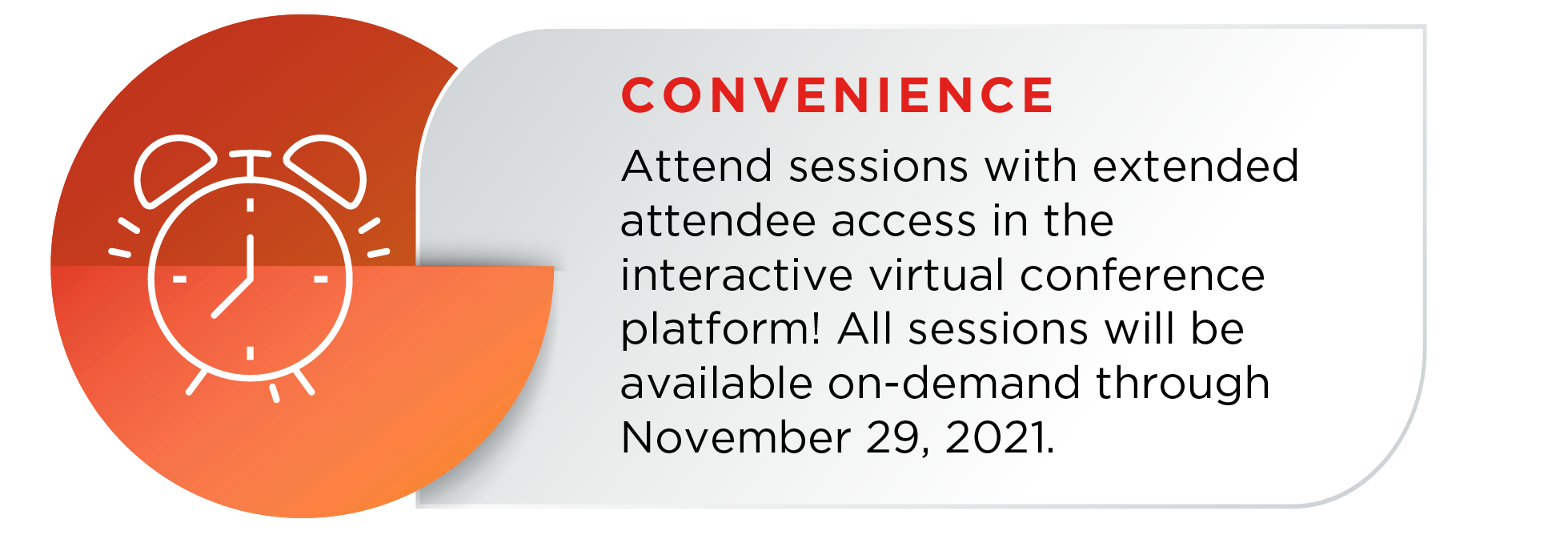 CONVENIENCE

Attend sessions with extended attendee access in the interactive virtual conference platform! All sessions will be available on-demand through November 29, 2021.